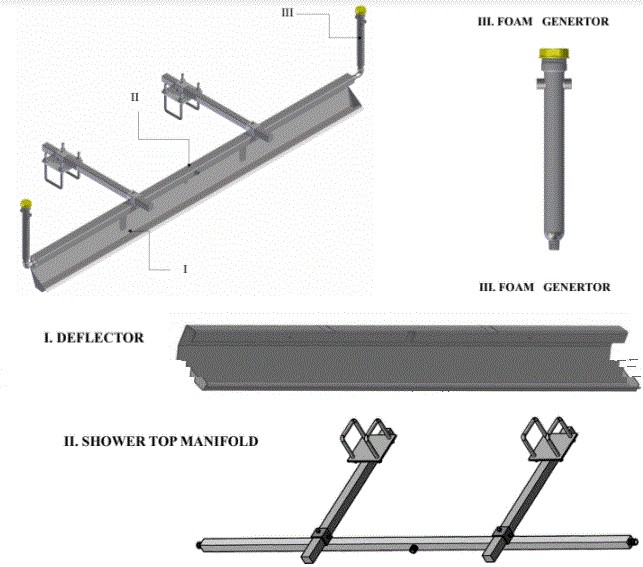 III

II

I

III. FOAM GENERTOR

III. FOAM GENERTOR

I. DEFLECTOR

II. SHOWER TOP MANIFOLD