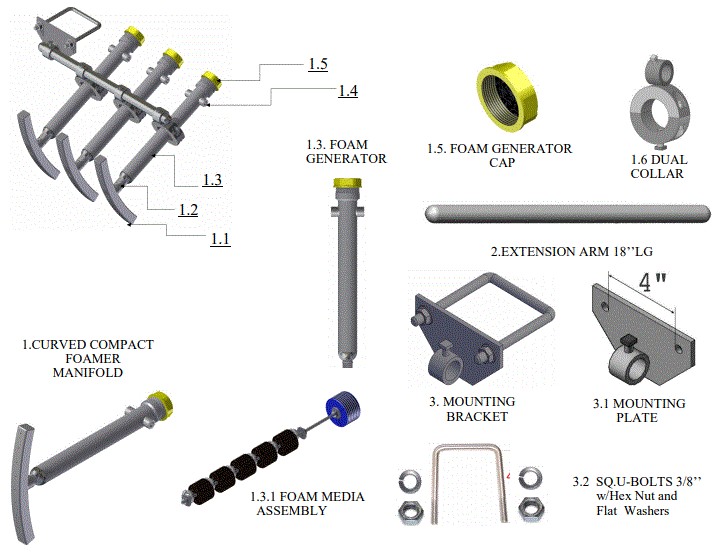 1.5
1.4
1.3
1.2
1.1

1.3. FOAM GENERATOR

1.5. FOAM GENERATOR CAP

1.6 DUAL COLLAR

2.EXTENSION ARM 18''LG

4"

1.CURVED COMPACT FOAMER MANIFOLD

3. MOUNTING BRACKET

3.1 MOUNTING PLATE

1.3.1 FOAM MEDIA ASSEMBLY

3.2 SQ.U-BOLTS 3/8'' w/Hex Nut and Flat Washers