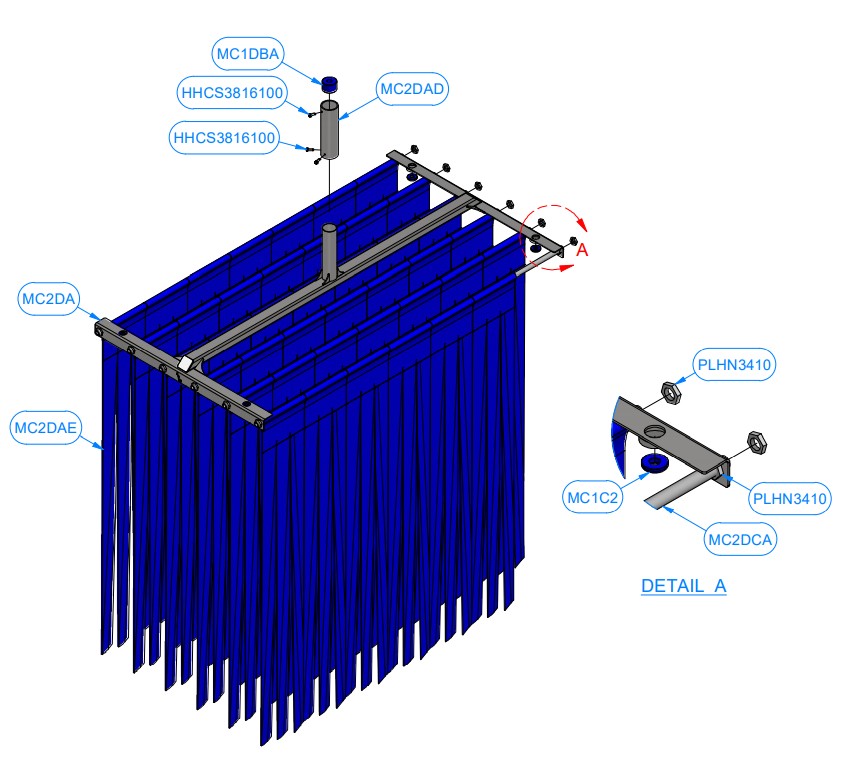 MC1DBA

HHCS3816100

MC2DAD

HHCS3816100

A

MC2DA

MC2DAE

PLHN3410

MC1C2

PLHN3410

MC2DCA

DETAIL A