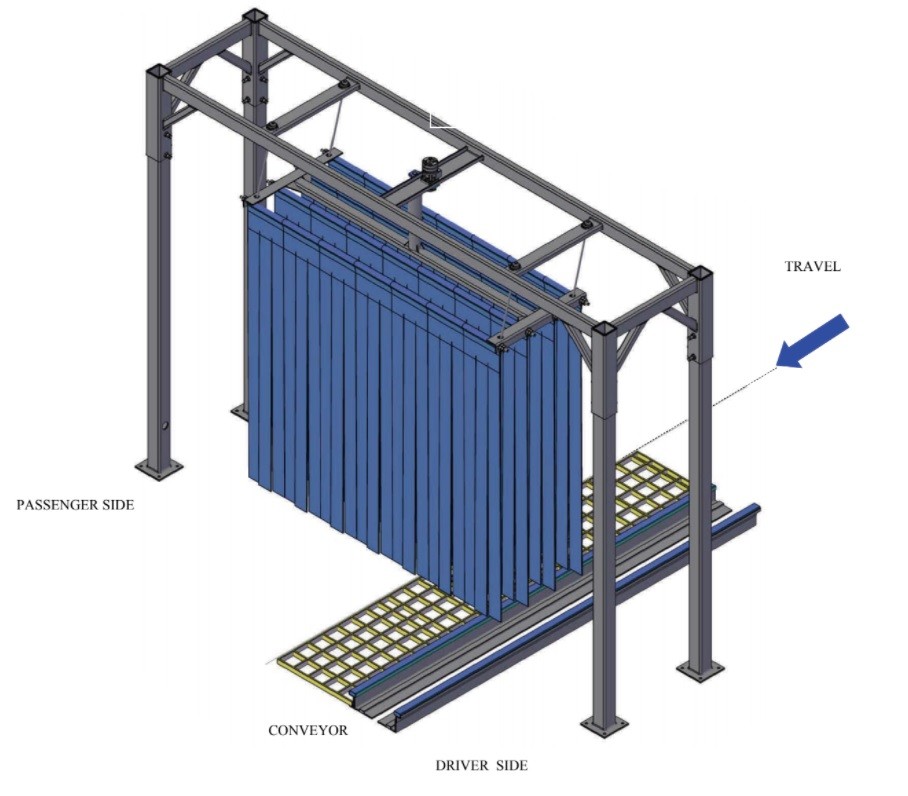 TRAVEL

PASSENGER SIDE

CONVEYOR

DRIVER SIDE