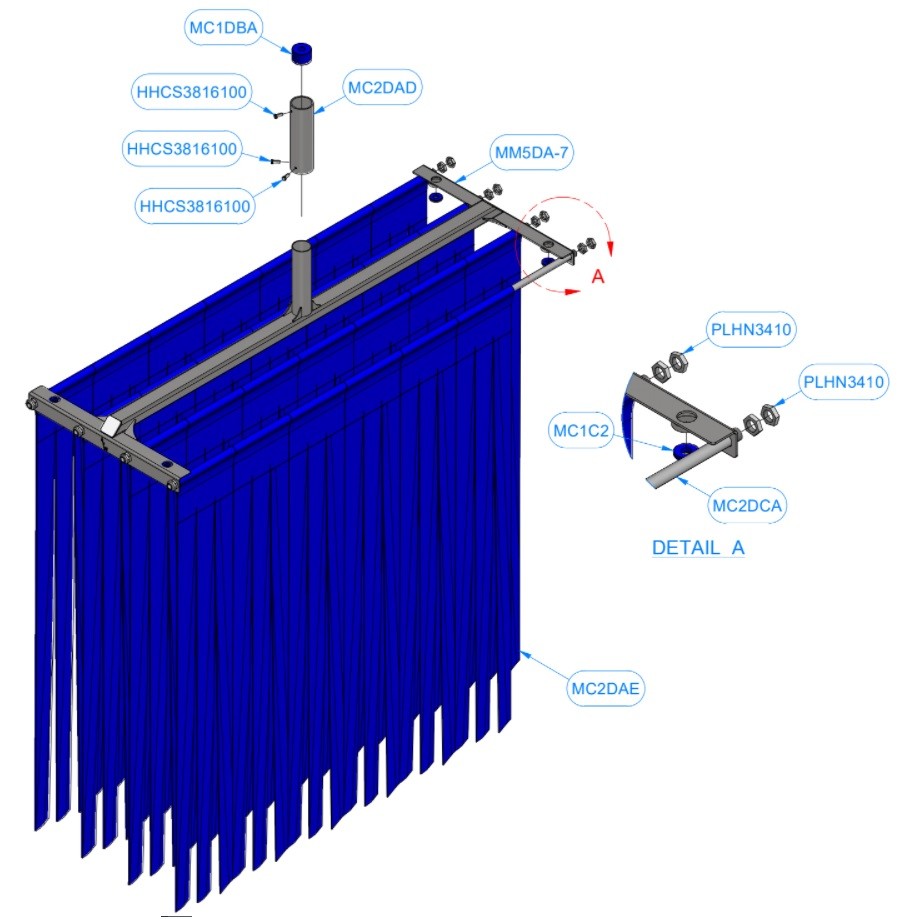 MC1DBA

HHCS3816100

MC2DAD

HHCS3816100

HHCS3816100

MM5DA-7

A

PLHN3410

PLHN3410

MC1C2

MC2DCA

DETAIL A

MC2DAE