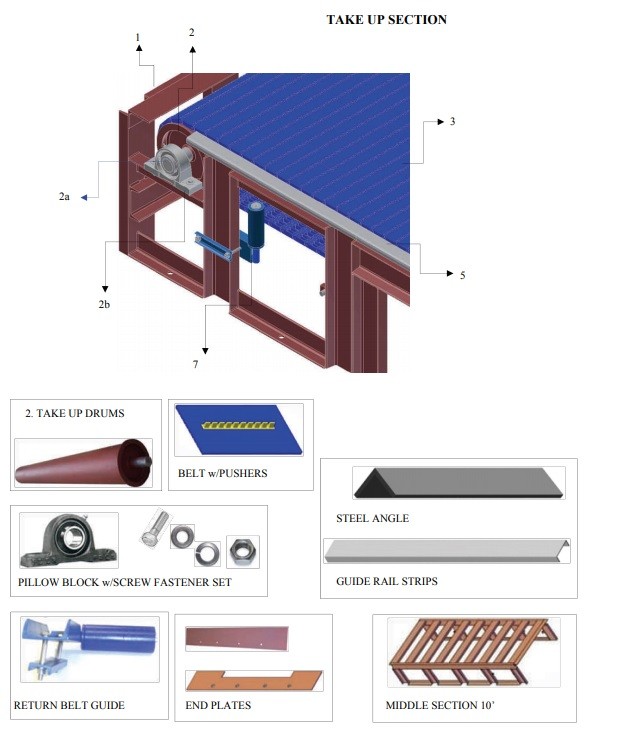 TAKE UP SECTION

1

2

3

2a

5

2b

7

2. TAKE UP DRUMS

BELT w/PUSHERS

STEEL ANGLE

GUIDE RAIL STRIPS

PILLOW BLOCK w/SCREW FASTENER SET

RETURN BELT GUIDE

END PLATES

MIDDLE SECTION 10'