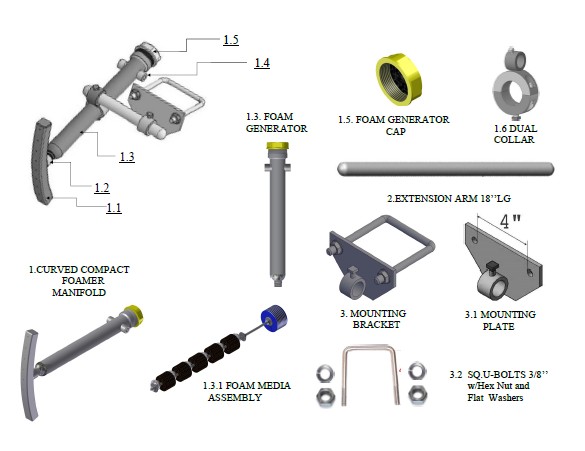 1.5
1.4
1.3
1.2
1.1

1.3. FOAM GENERATOR

1.5. FOAM GENERATOR CAP

1.6 DUAL COLLAR

2.EXTENSION ARM 18''LG

4"

1.CURVED COMPACT FOAMER MANIFOLD

3. MOUNTING BRACKET

3.1 MOUNTING PLATE

1.3.1 FOAM MEDIA ASSEMBLY

3.2 SQ.U-BOLTS 3/8'' w/Hex Nut and Flat Washers