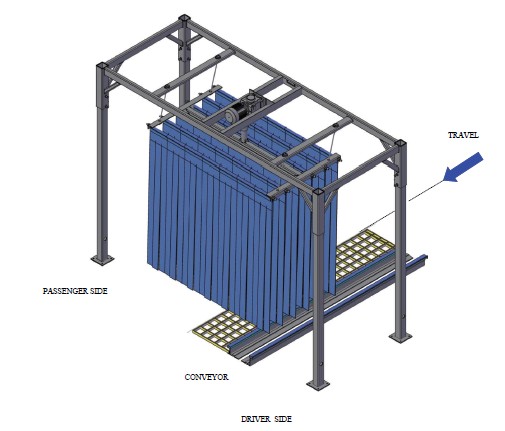 TRAVEL

PASSENGER SIDE

CONVEYOR

DRIVER SIDE