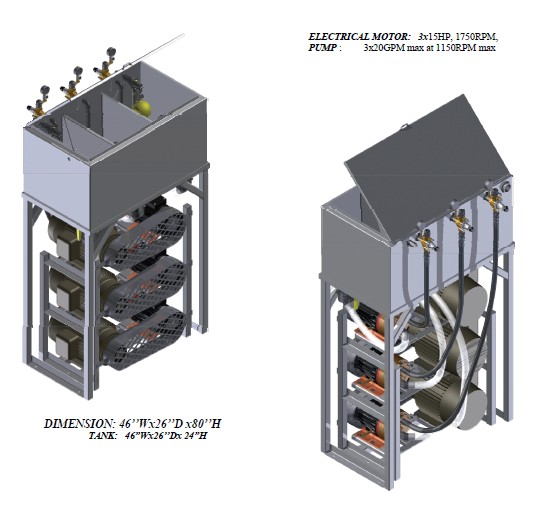 ELECTRICAL MOTOR: 3x15HP, 1750RPM,
PUMP : 3x20GPM max at 1150RPM max

DIMENSION: 46''Wx26''D x80''H
TANK: 46"Wx26"Dx 24"H