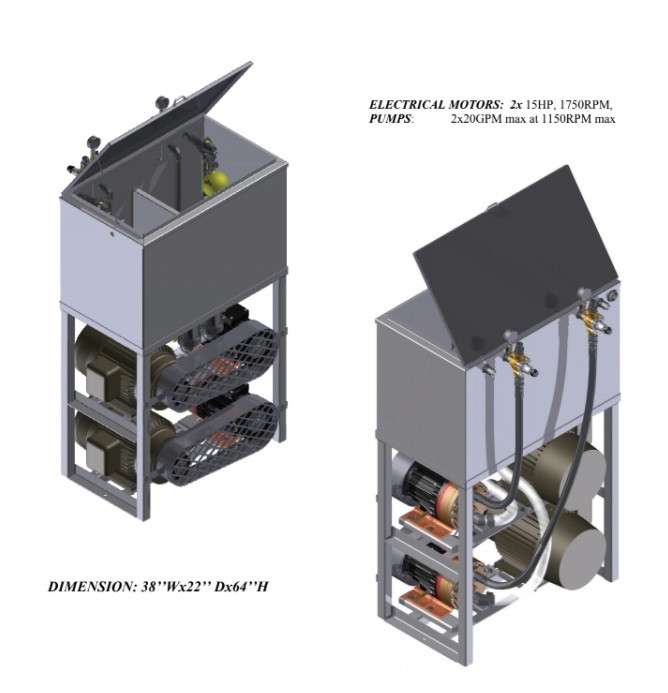 ELECTRICAL MOTORS: 2x 15HP, 1750RPM,
PUMPS: 2x20GPM max at 1150RPM max

DIMENSION: 38''Wx22'' Dx64''H