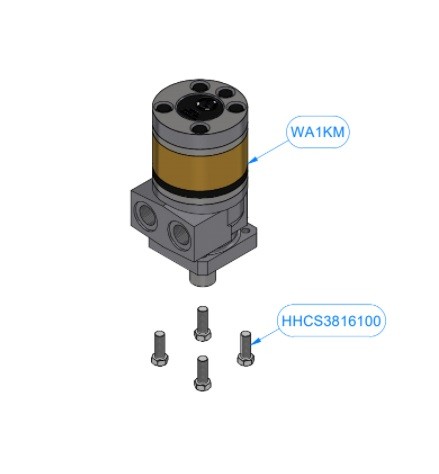 WA1KM

HHCS3816100