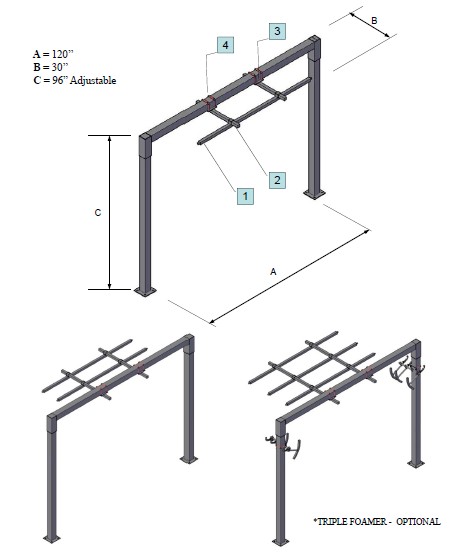 A = 120”
B = 30”
C = 96” Adjustable

4
3
B
2
1
C
A

*TRIPLE FOAMER - OPTIONAL