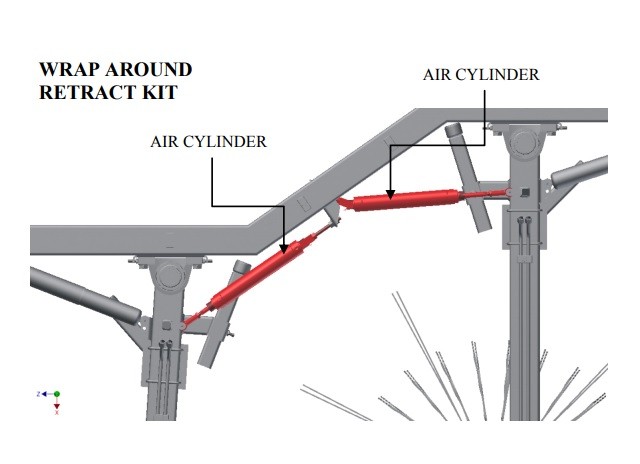 WRAP AROUND RETRACT KIT

AIR CYLINDER

AIR CYLINDER

Z

X