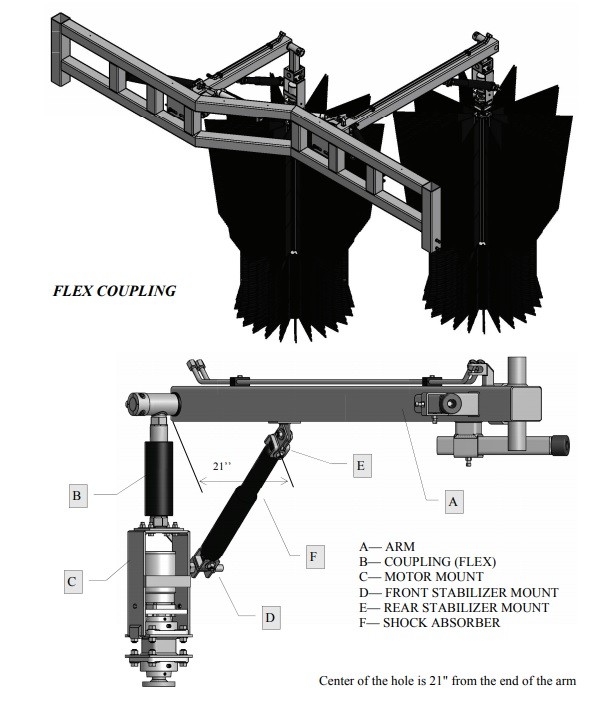 FLEX COUPLING

21''

E

B

A

F

C

D

A— ARM
B— COUPLING (FLEX)
C— MOTOR MOUNT
D— FRONT STABILIZER MOUNT
E— REAR STABILIZER MOUNT
F— SHOCK ABSORBER

Center of the hole is 21" from the end of the arm