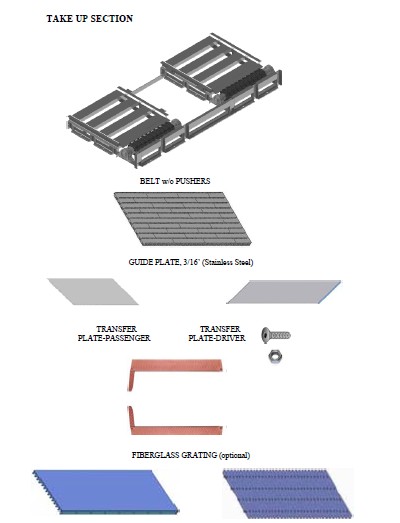 TAKE UP SECTION

BELT w/o PUSHERS

GUIDE PLATE, 3/16' (Stainless Steel)

TRANSFER PLATE-PASSENGER

TRANSFER PLATE-DRIVER

FIBERGLASS GRATING (optional)