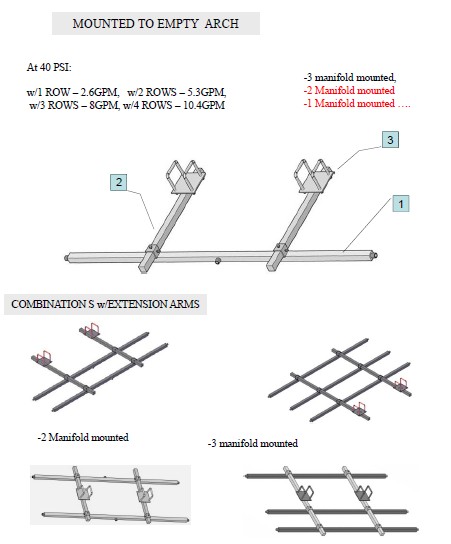 MOUNTED TO EMPTY ARCH

At 40 PSI:

w/1 ROW – 2.6GPM, w/2 ROWS – 5.3GPM, w/3 ROWS – 8GPM, w/4 ROWS – 10.4GPM

-3 manifold mounted,
-2 Manifold mounted
-1 Manifold mounted ….

3

2

1

COMBINATION S w/EXTENSION ARMS

-2 Manifold mounted

-3 manifold mounted