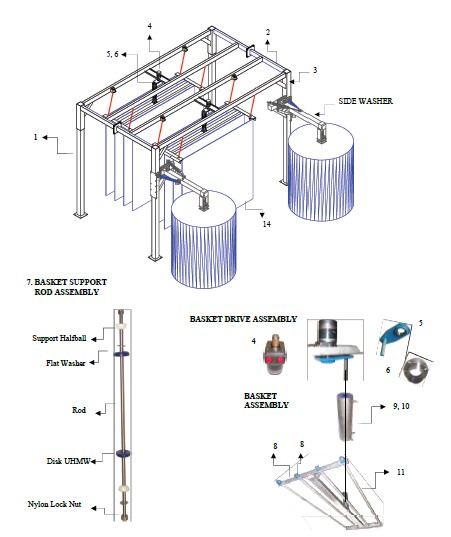 4

5, 6

2

3

SIDE WASHER

1

14

7. BASKET SUPPORT ROD ASSEMBLY

Support Halfball

Flat Washer

Rod

Disk UHMW

Nylon Lock Nut

BASKET DRIVE ASSEMBLY

4

5

6

BASKET ASSEMBLY

9, 10

8

8

11